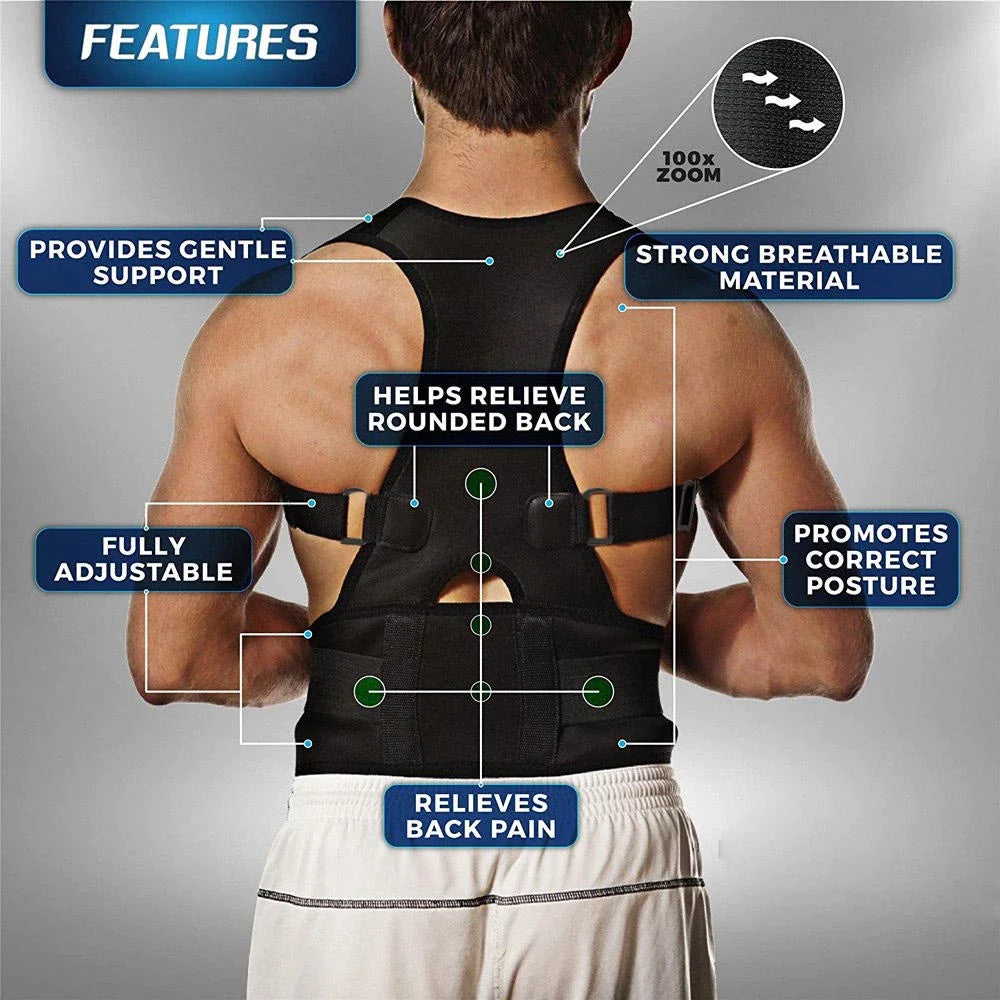 FEATURES

100x ZOOM

PROVIDES GENTLE SUPPORT

STRONG BREATHABLE MATERIAL

HELPS RELIEVE ROUNDED BACK

FULLY ADJUSTABLE

PROMOTES CORRECT POSTURE

RELIEVES BACK PAIN